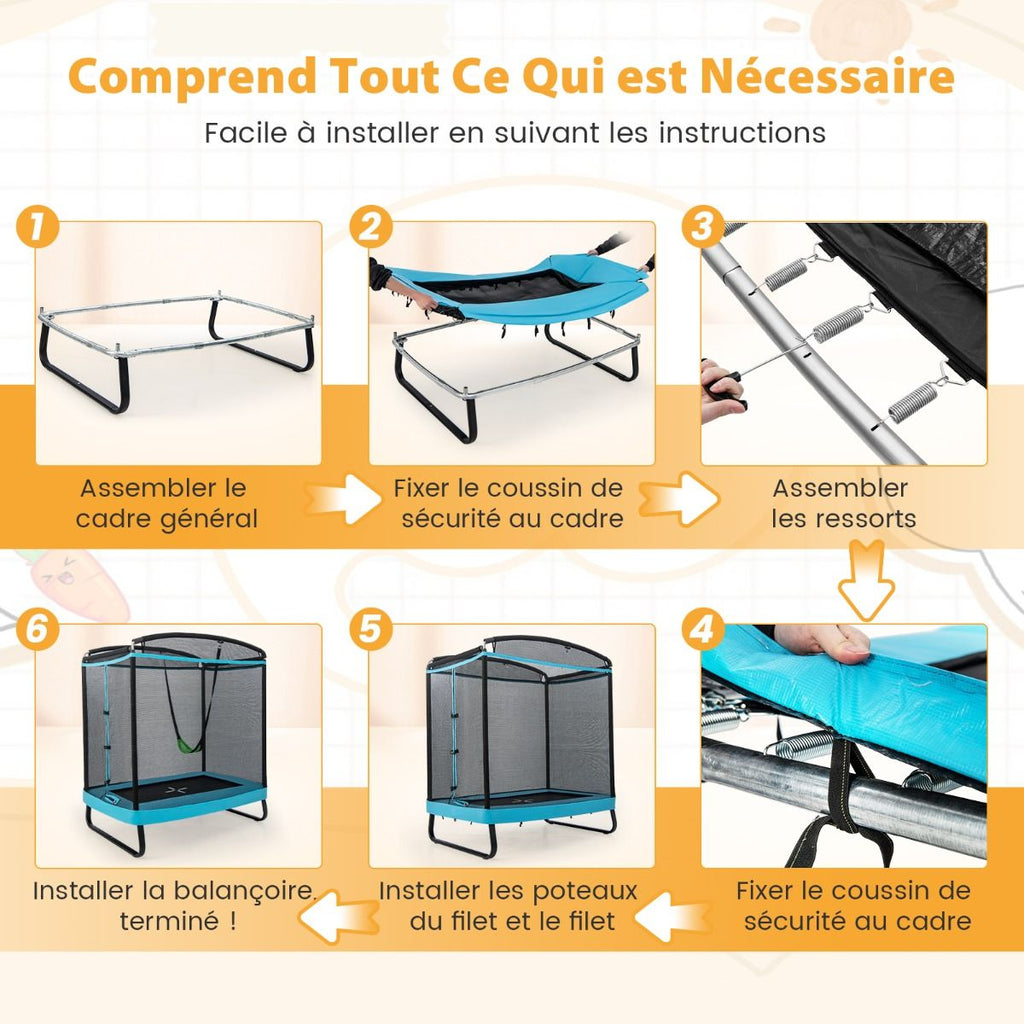 Comprend Tout Ce Qui est Nécessaire

Facile à installer en suivant les instructions

1

Assembler le cadre général

2

Fixer le coussin de sécurité au cadre

3

Assembler les ressorts

4

Fixer le coussin de sécurité au cadre

5

Installer les poteaux du filet et le filet

6

Installer la balançoire, terminé !