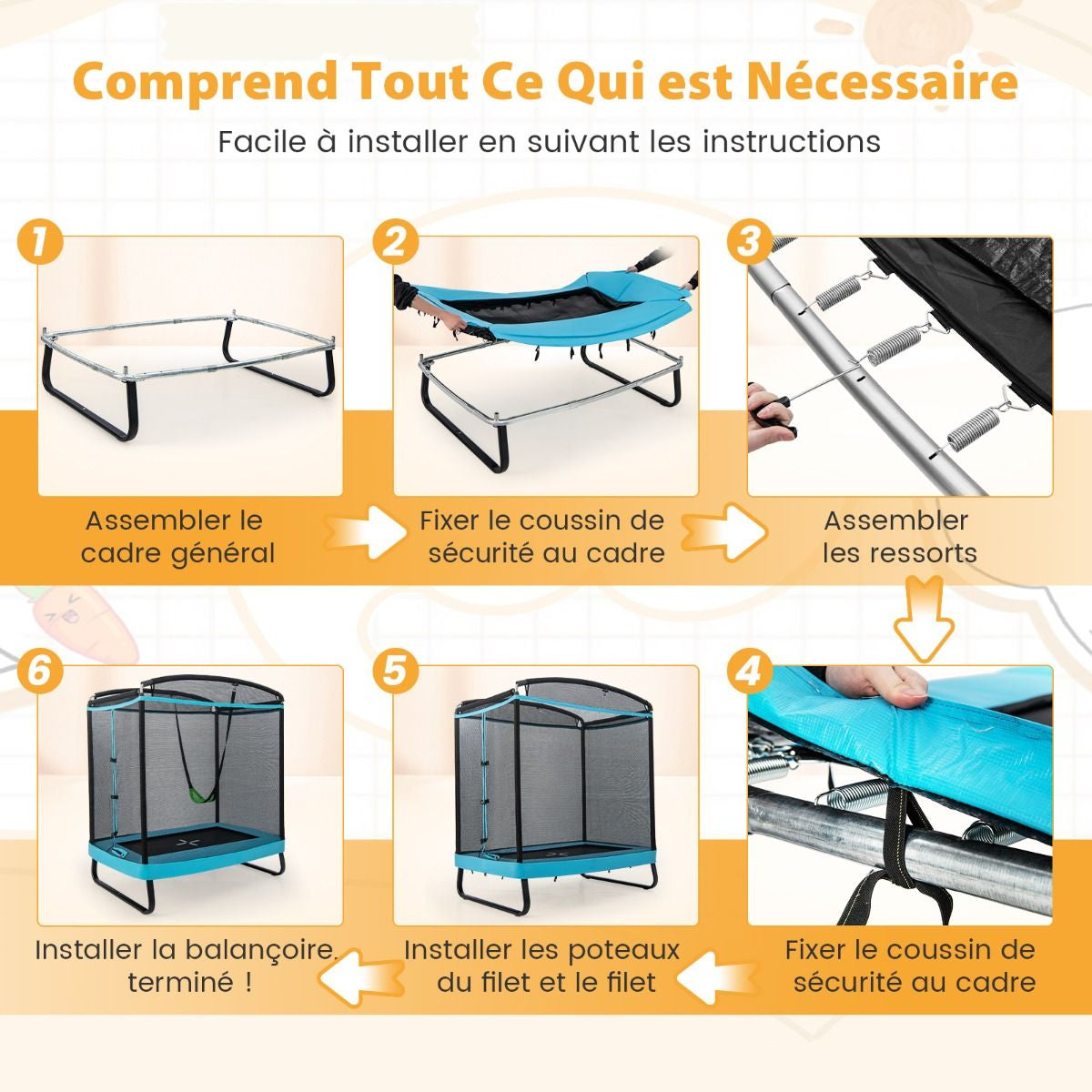 Comprend Tout Ce Qui est Nécessaire

Facile à installer en suivant les instructions

1

Assembler le cadre général

2

Fixer le coussin de sécurité au cadre

3

Assembler les ressorts

4

Fixer le coussin de sécurité au cadre

5

Installer les poteaux du filet et le filet

6

Installer la balançoire. terminé !